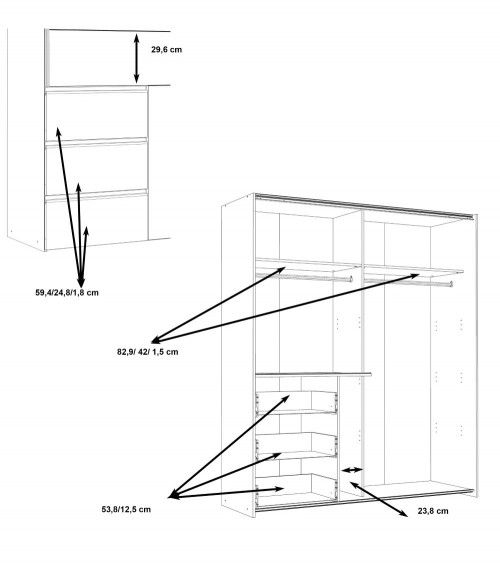 29,6 cm

59,4/24,8/1,8 cm

82,9/ 42/ 1,5 cm

53,8/12,5 cm

23,8 cm